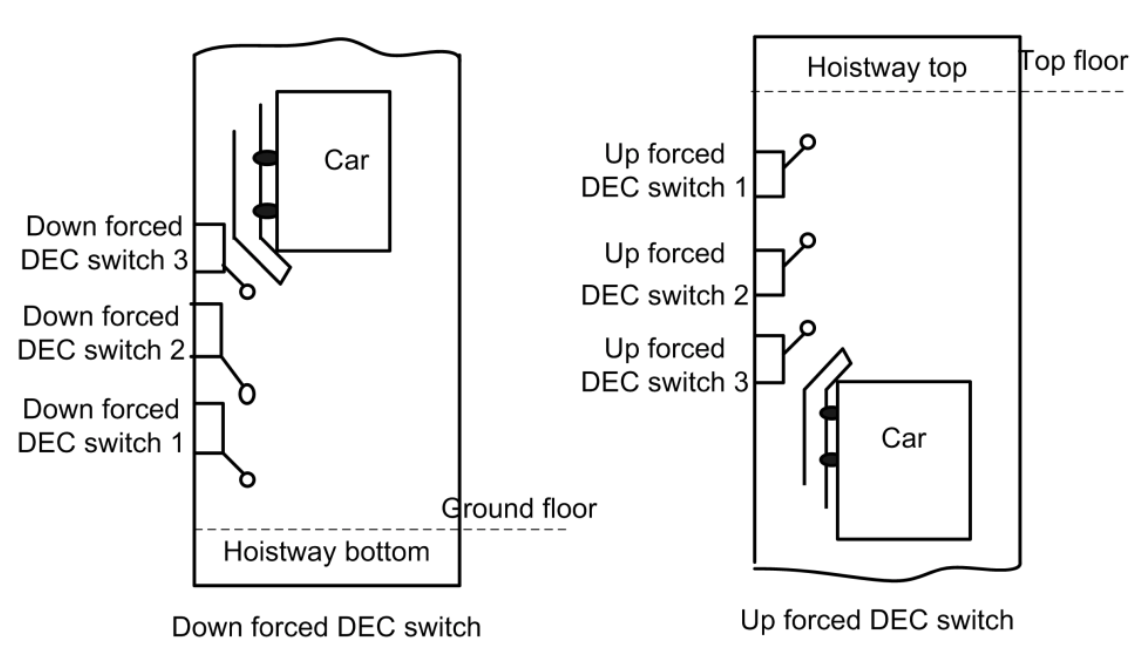 Car

Down forced DEC switch 3

Down forced DEC switch 2

Down forced DEC switch 1

Ground floor

Hoistway bottom

Down forced DEC switch

Hoistway top

Top floor

Up forced DEC switch 1

Up forced DEC switch 2

Up forced DEC switch 3

Car

Up forced DEC switch